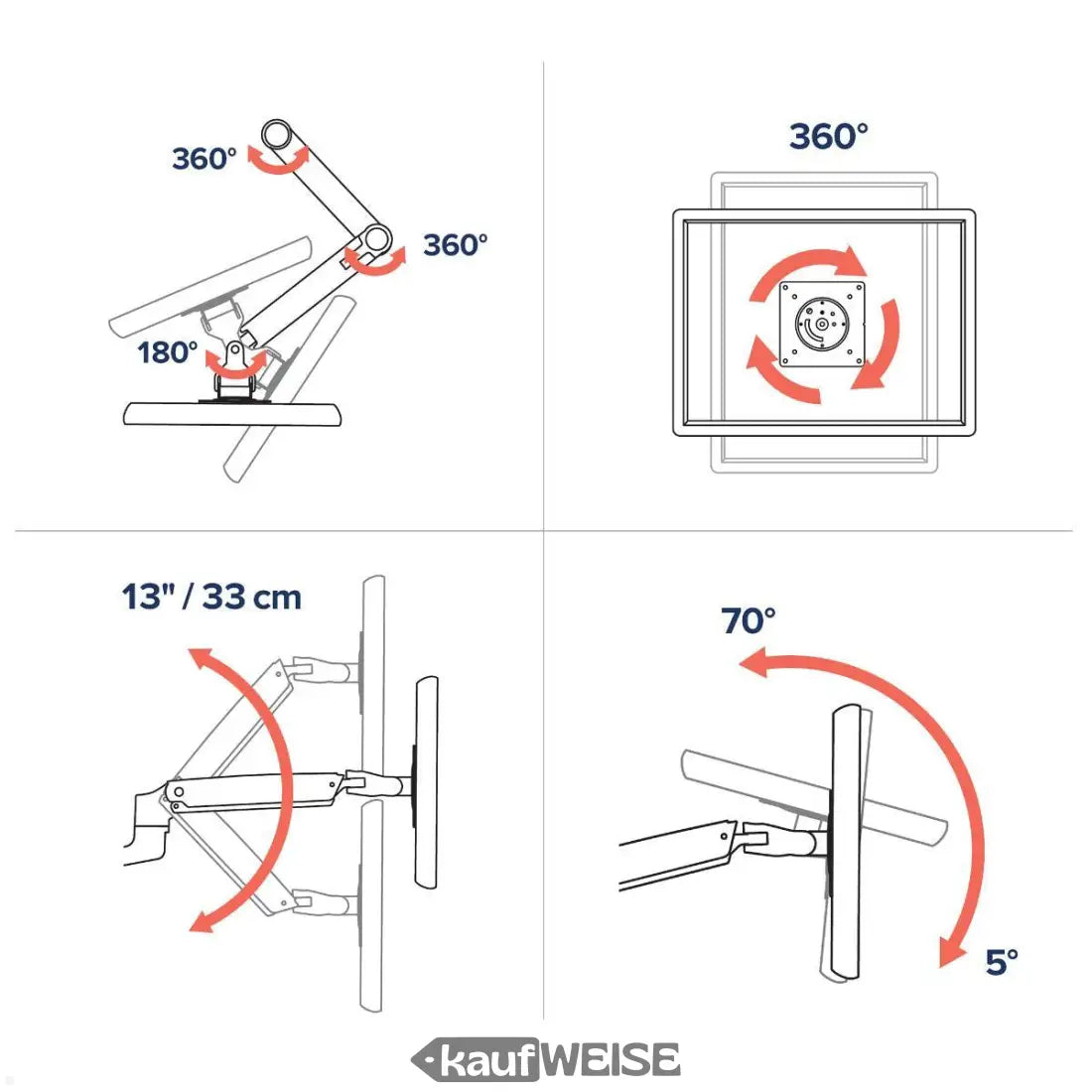 360°

360°

180°

360°

13" / 33 cm

70°

5°

kaufWEISE